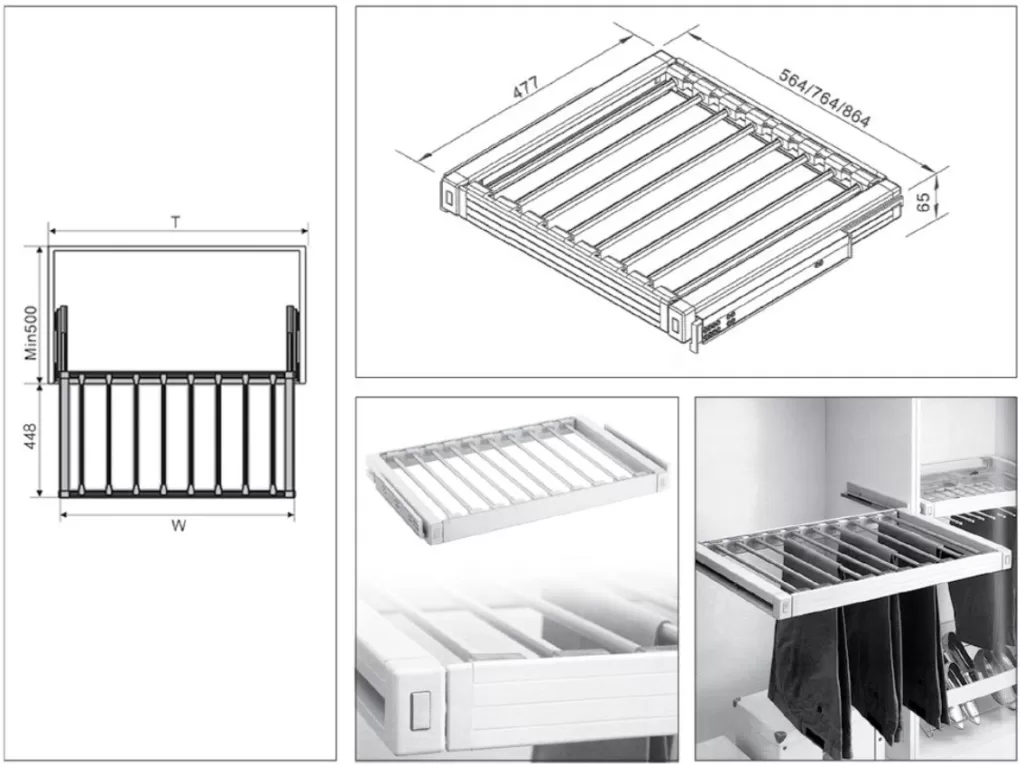 T

Min500

448

W

477

564/764/864

65