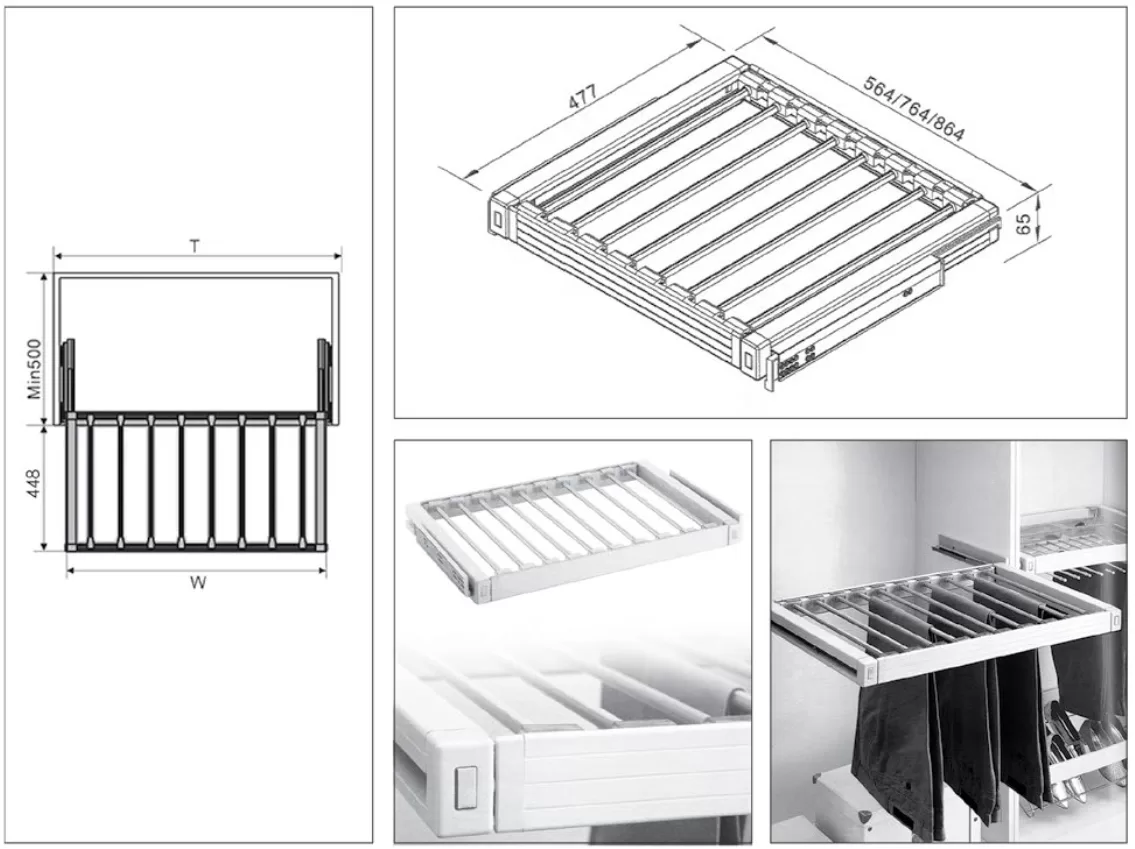 T

Min500

448

W

477

564/764/864

65